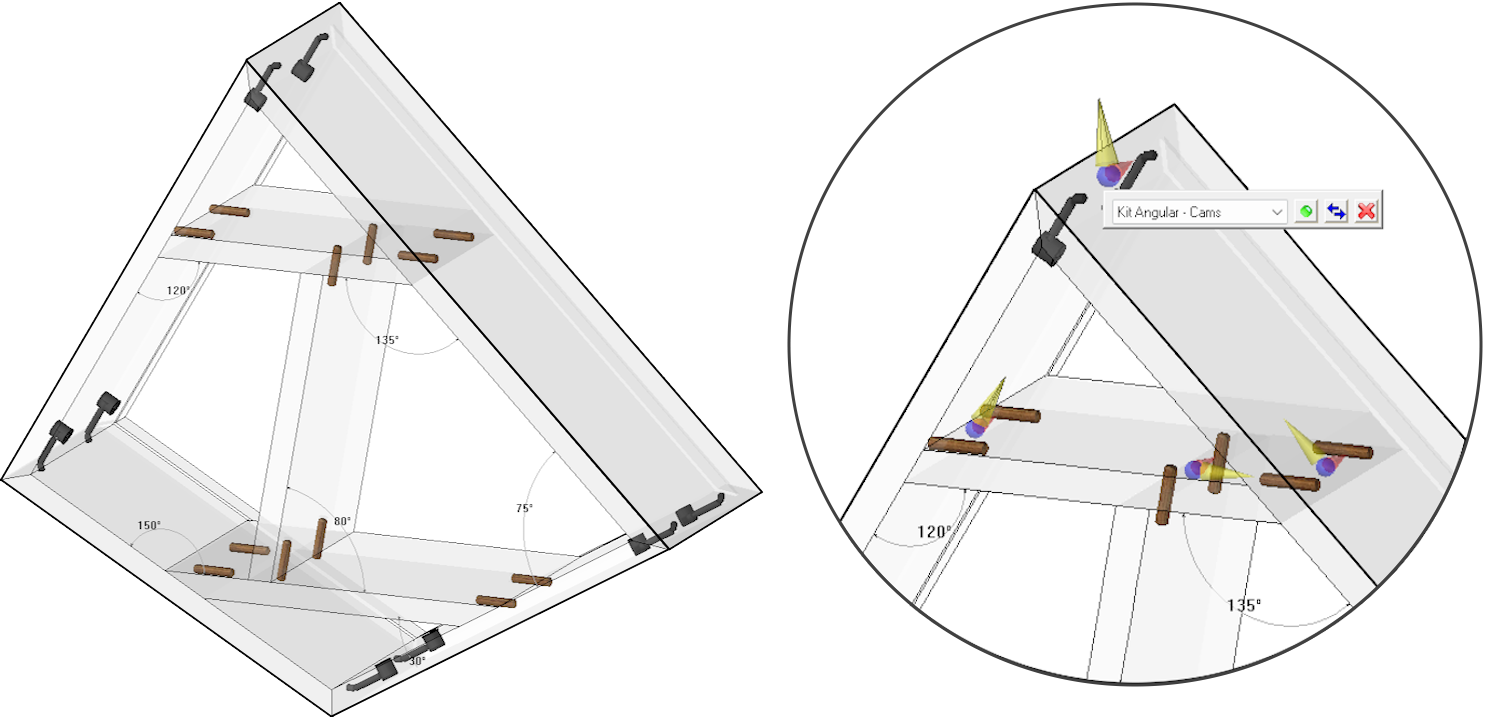 120°
135°
150°
80°
75°
30°

Kit Angular - Cams
120°
135°